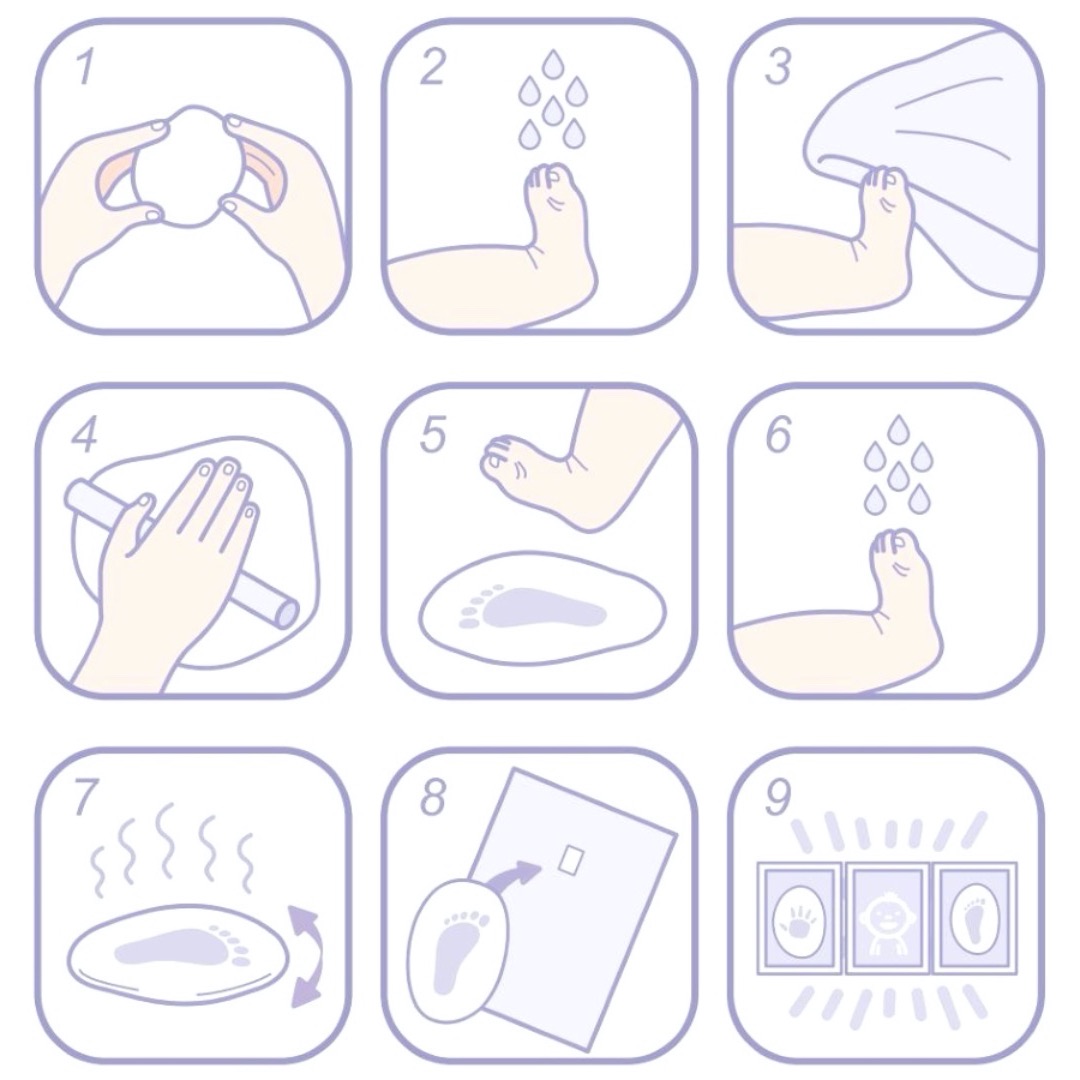 1

2

3

4

5

6

7

8

9